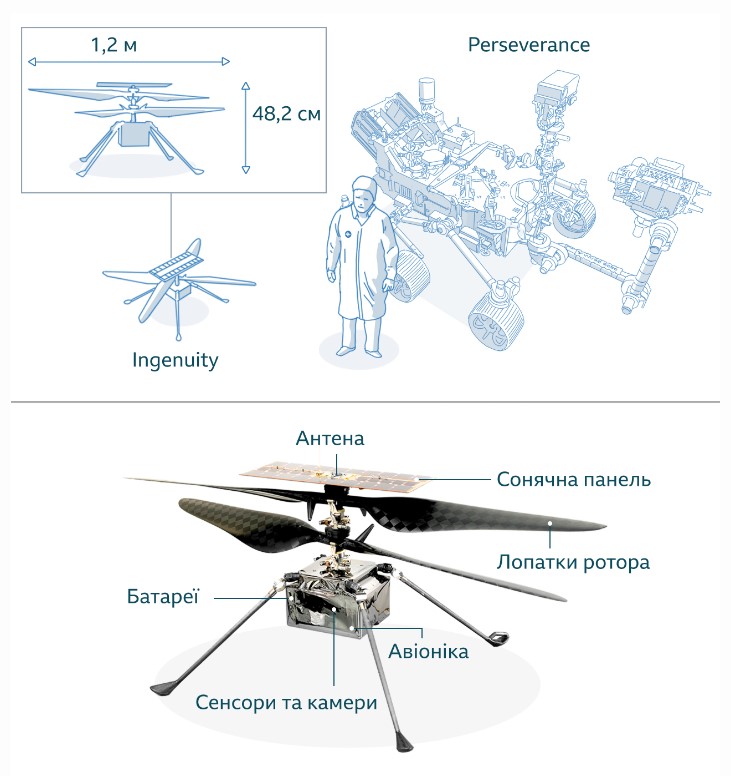 1,2 м

48,2 см

Perseverance

Ingenuity

Антена

Сонячна панель

Лопатки ротора

Батареї

Авіоніка

Сенсори та камери